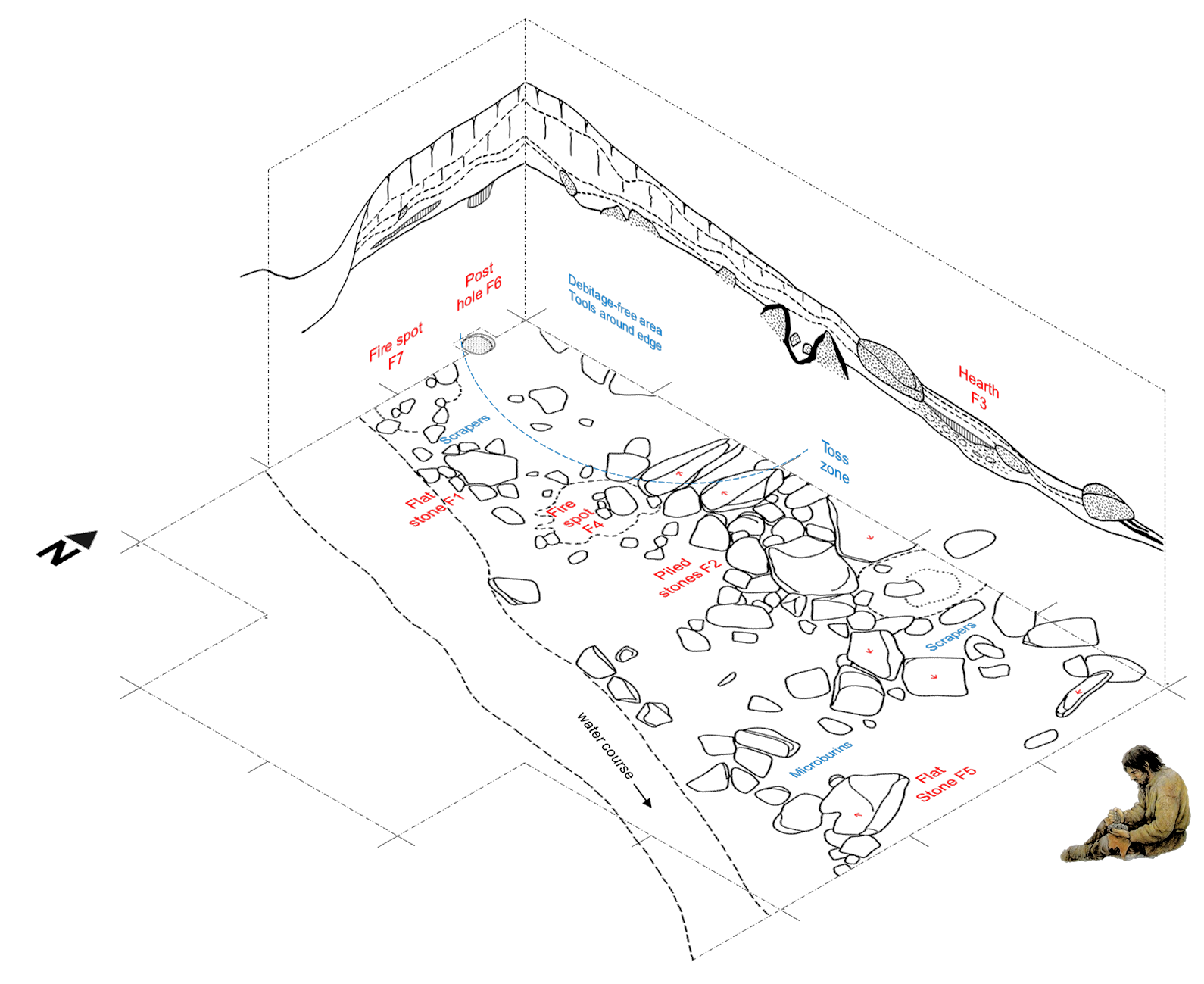 Post hole F6

Debitage-free area
Tools around edge

Fire spot F7

Hearth F3

Scrapers

Toss zone

Flat stone F1

Fire spot F4

Piled stones F2

N

Scrapers

water course

Microburins

Flat Stone F5